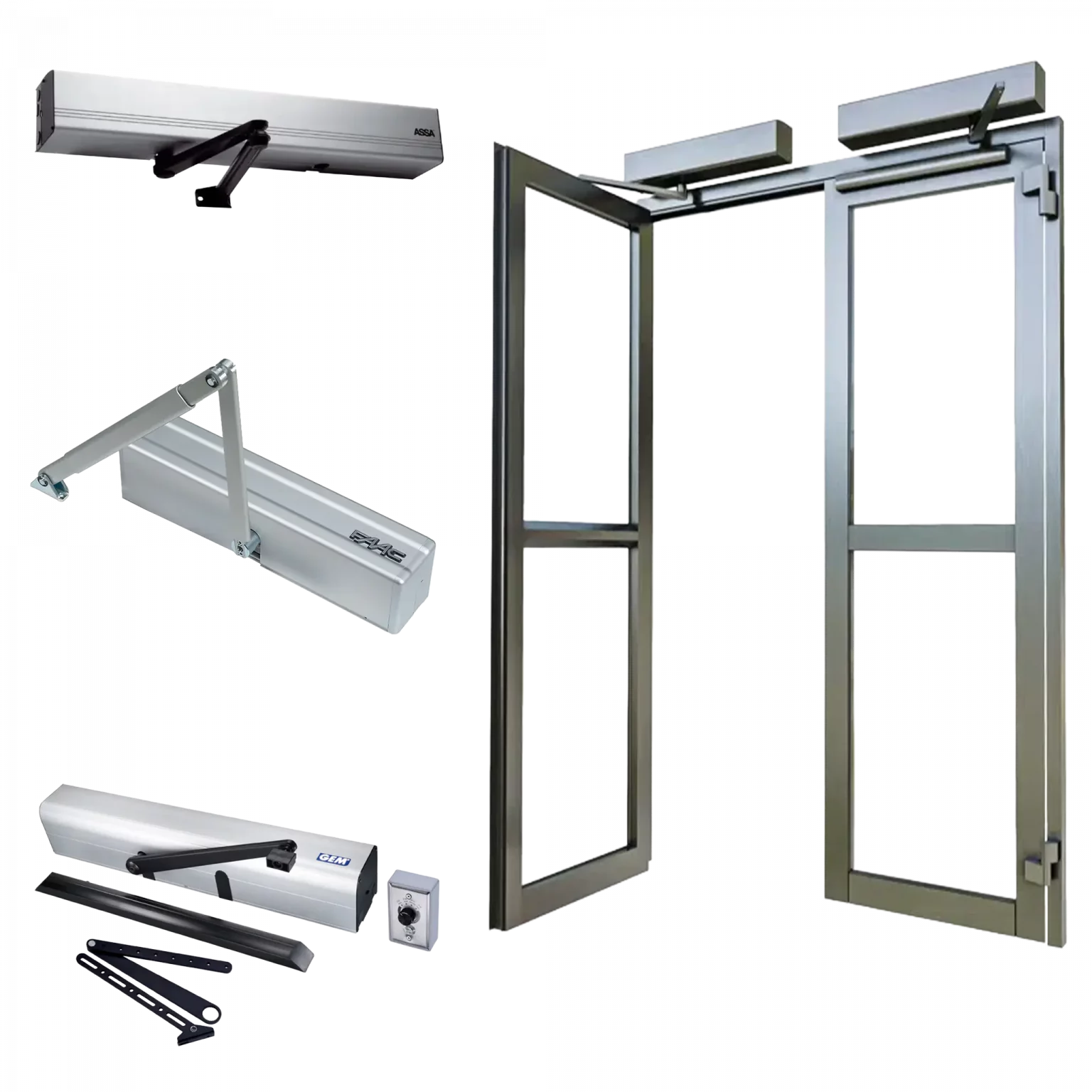 ASSA

FAAC

GEM